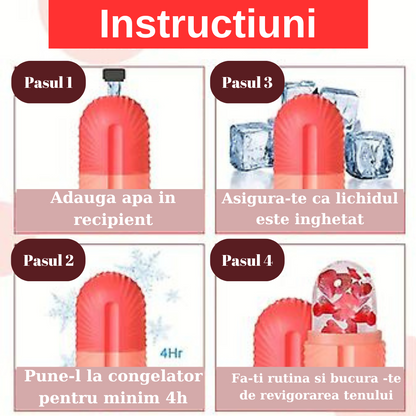 Instructiuni

Pasul 1

Adauga apa in recipient

Pasul 3

Asigura-te ca lichidul este inghetat

Pasul 2

4Hr

Pune-l la congelator pentru minim 4h

Pasul 4

Fa-ti rutina si bucura -te de revigorarea tenului